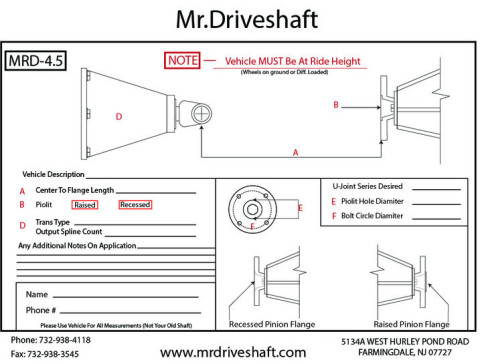 Mr.Driveshaft

MRD-4.5

NOTE — Vehicle MUST Be At Ride Height
(Wheels on ground or Diff. Loaded)

D

B

A

Vehicle Description

A Center To Flange Length

B Piolit Raised Recessed

D Trans Type
Output Spline Count

Any Additional Notes On Application

Name

Phone #

Please Use Vehicle For All Measurements (Not Your Old Shaft)

E

F

U-Joint Series Desired

E Piolit Hole Diamiter

F Bolt Circle Diamiter

Recessed Pinion Flange

Raised Pinion Flange

Phone: 732-938-4118
Fax: 732-938-3545

www.mrdriveshaft.com

5134A WEST HURLEY POND ROAD
FARMINGDALE, NJ 07727